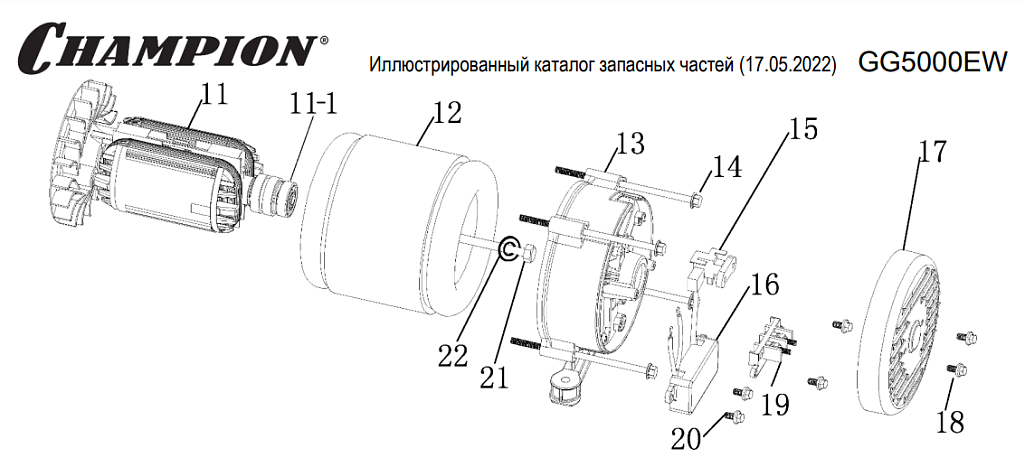 CHAMPION®

Иллюстрированный каталог запасных частей (17.05.2022)

GG5000EW

11

11-1

12

13

14

15

17

16

22

21

19

20

18