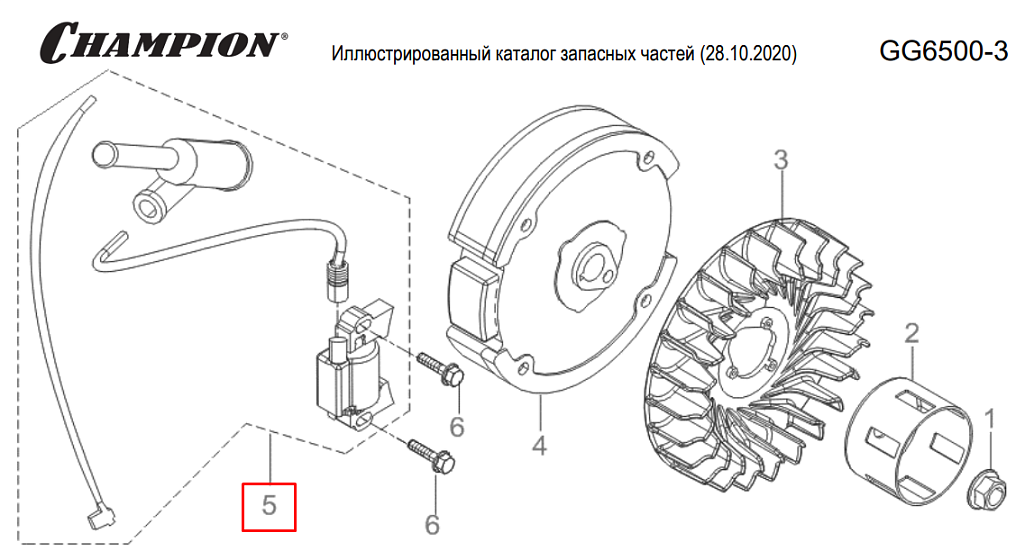 CHAMPION®

Иллюстрированный каталог запасных частей (28.10.2020)

GG6500-3

3

2

1

6

4

5

6