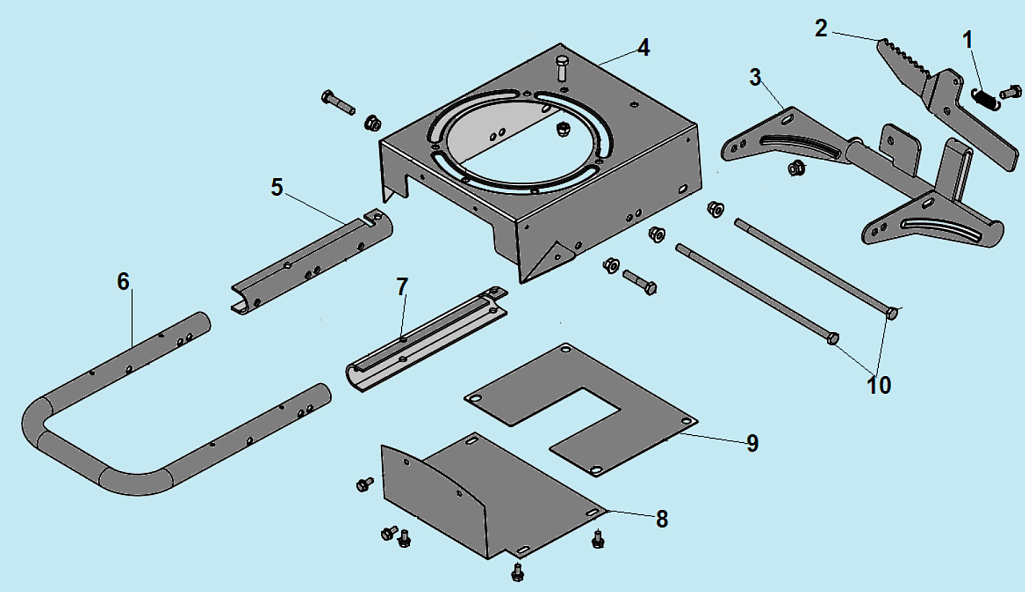 2
1
4
3
5
6
7
10
9
8