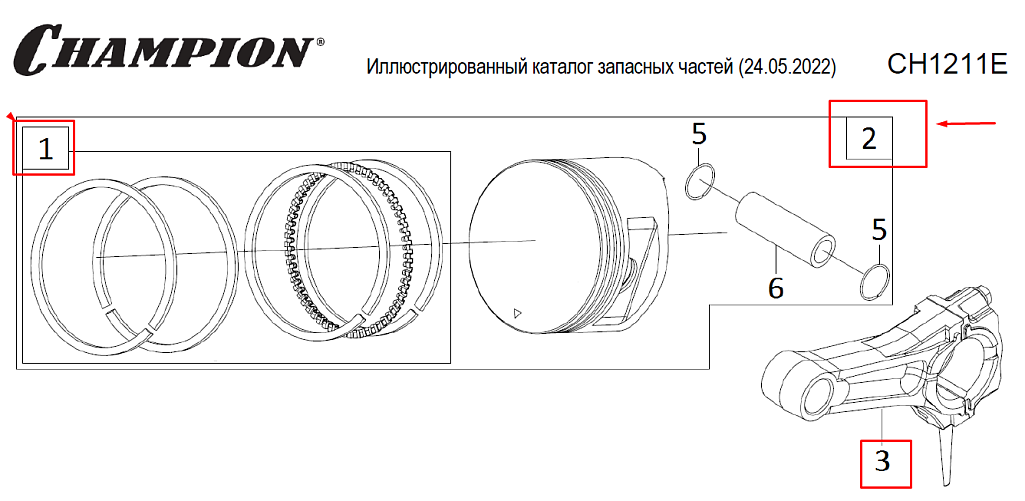 CHAMPION®

Иллюстрированный каталог запасных частей (24.05.2022)

CH1211E

1

2

5

5

6

3