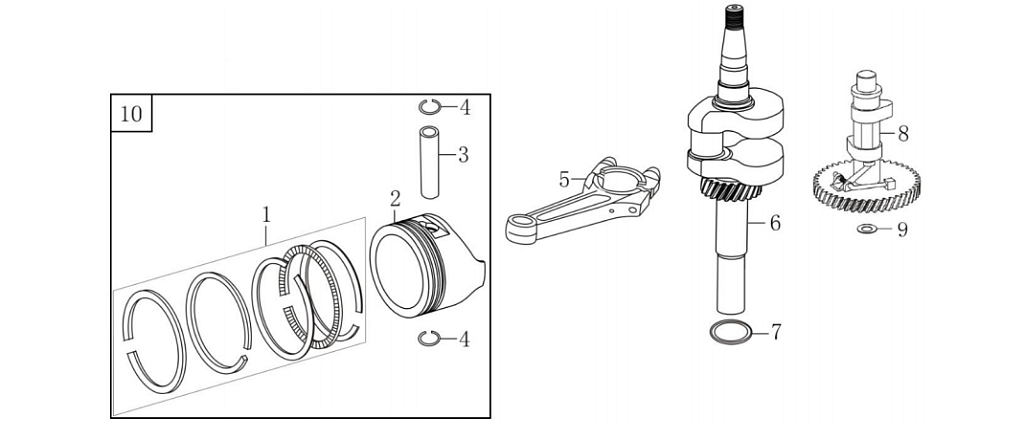 10
4
3
2
1
4
5
6
7
8
9