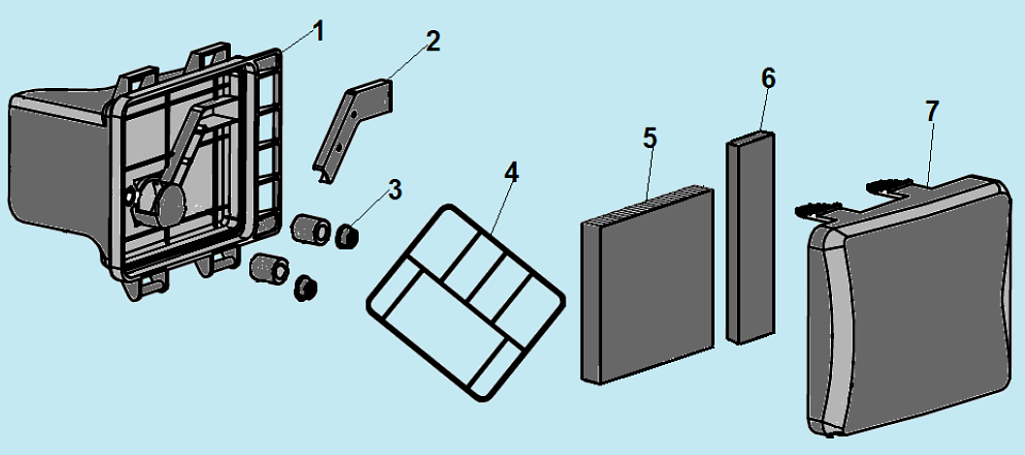 1
2
3
4
5
6
7