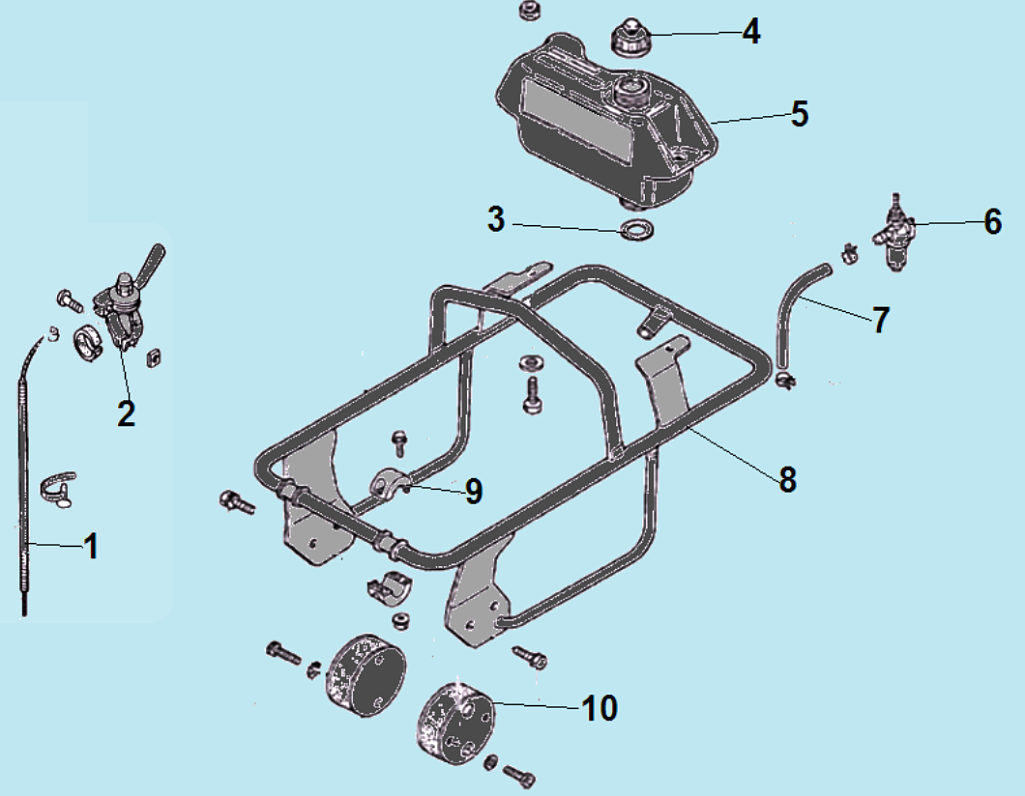 4
5
3
6
7
2
8
9
1
10