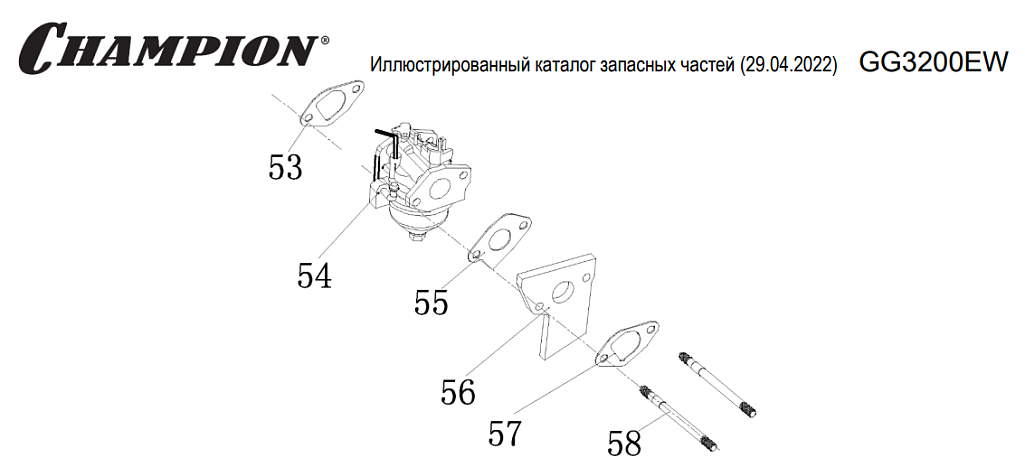 CHAMPION®

Иллюстрированный каталог запасных частей (29.04.2022)

GG3200EW

53

54

55

56

57

58