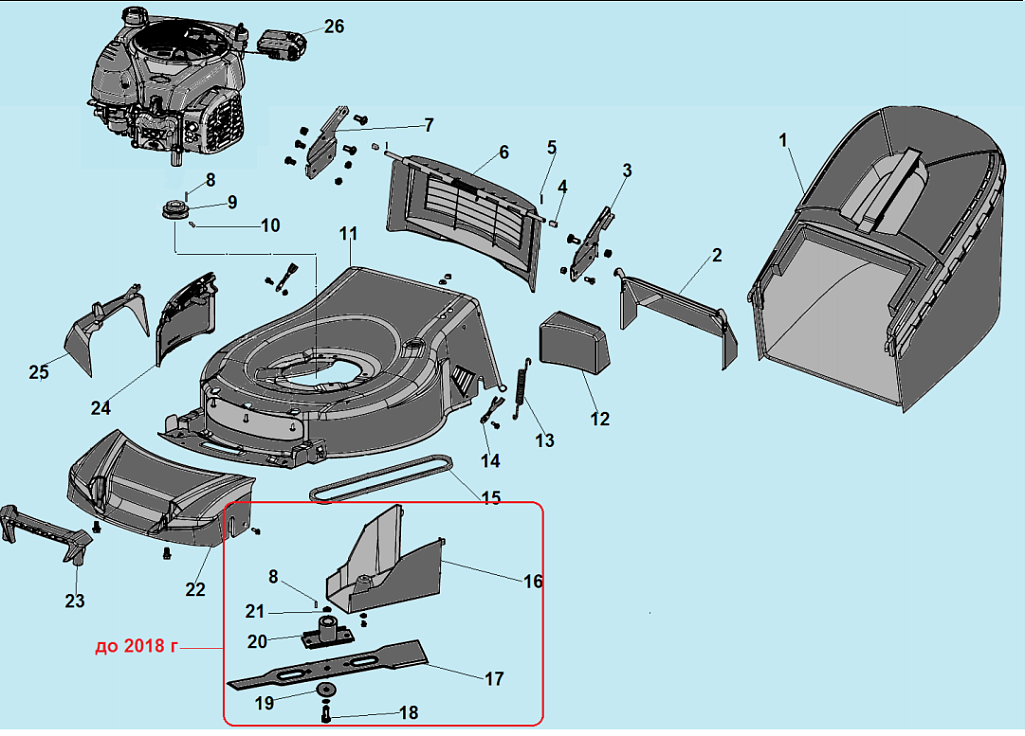 26
7
6
5
4
3
1
8
9
10
11
2
25
24
12
13
14
15
22
23
8
21
20
16
до 2018 г
17
19
18