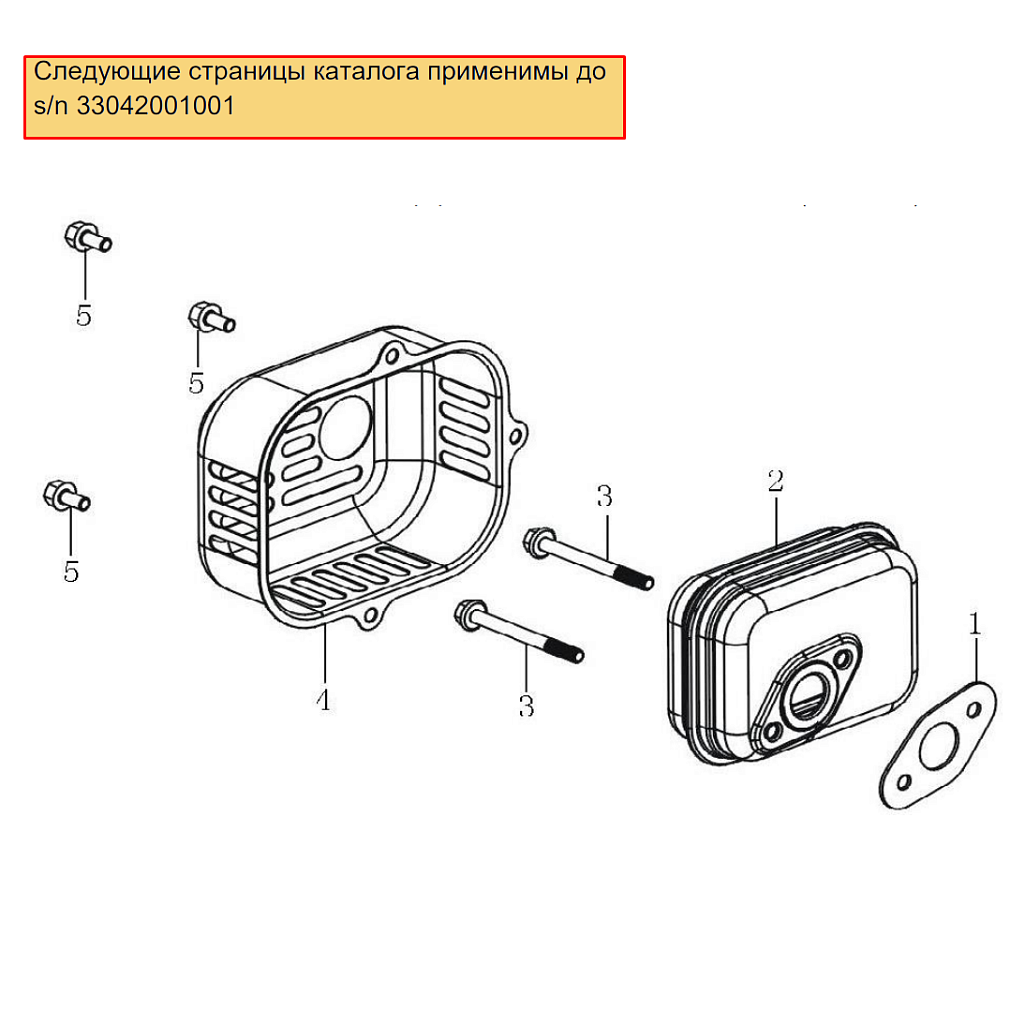 Следующие страницы каталога применимы до s/n 33042001001

5

5

5

4

3

3

2

1