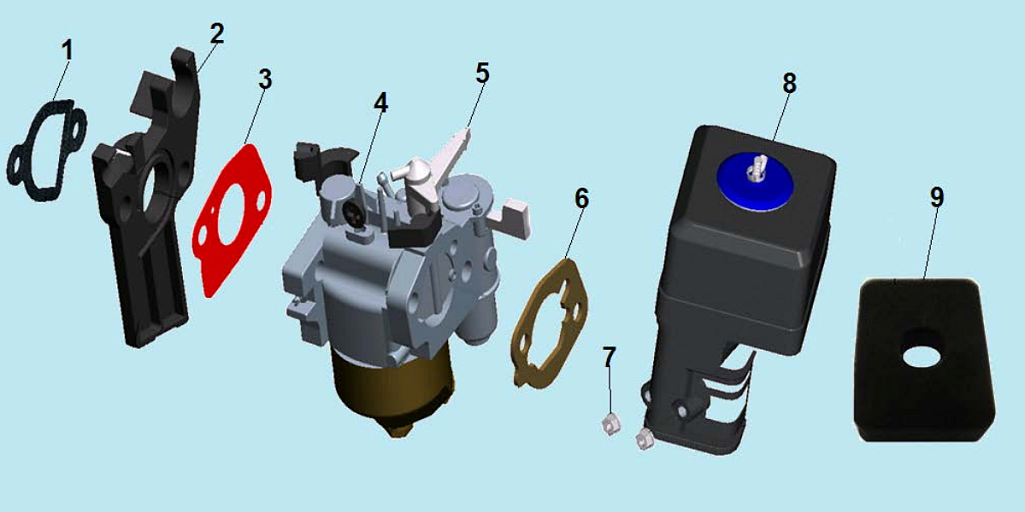 1
2
3
4
5
6
7
8
9