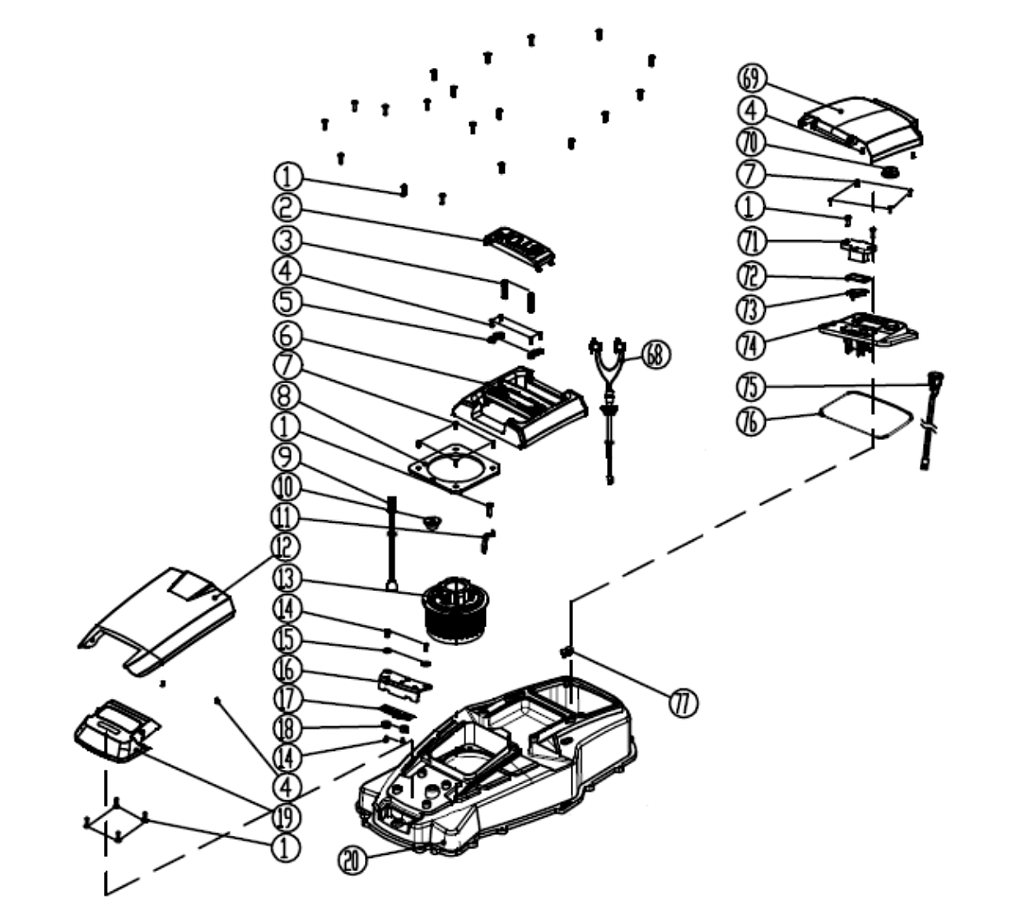 1
2
3
4
5
6
7
8
1
9
10
11
12
13
14
15
16
17
18
14
4
19
1
20
68
69
4
70
7
1
71
72
73
74
75
76
77