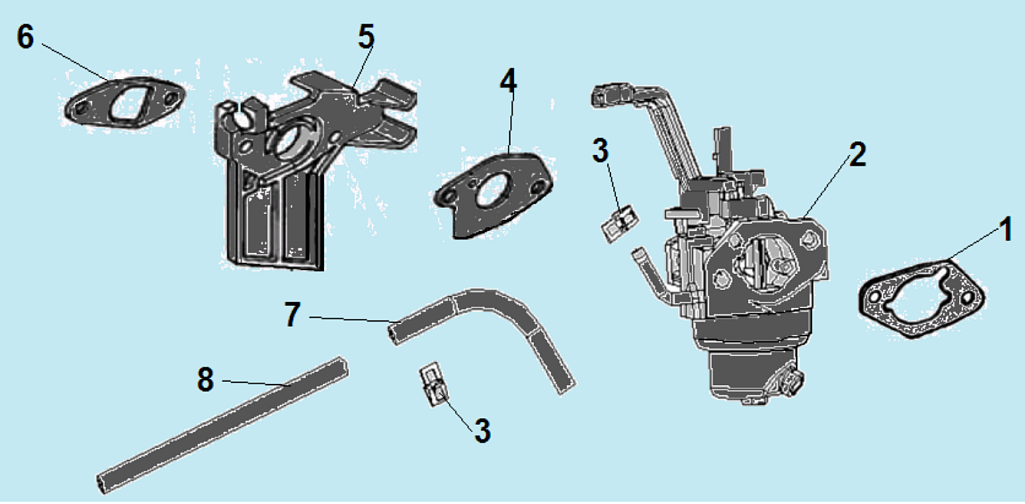 6
5
4
3
2
1
7
8
3