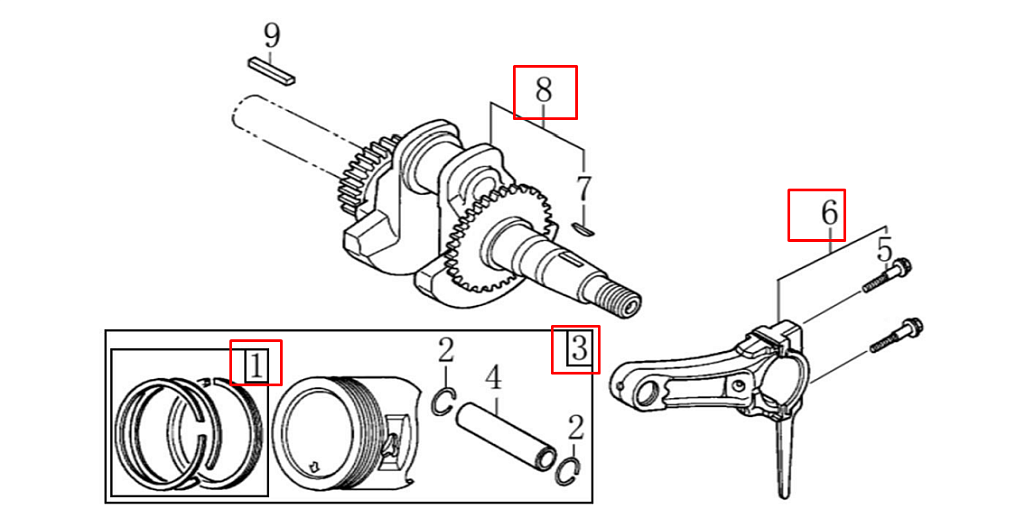 9
8
7
6
5
1
2
3
4
2