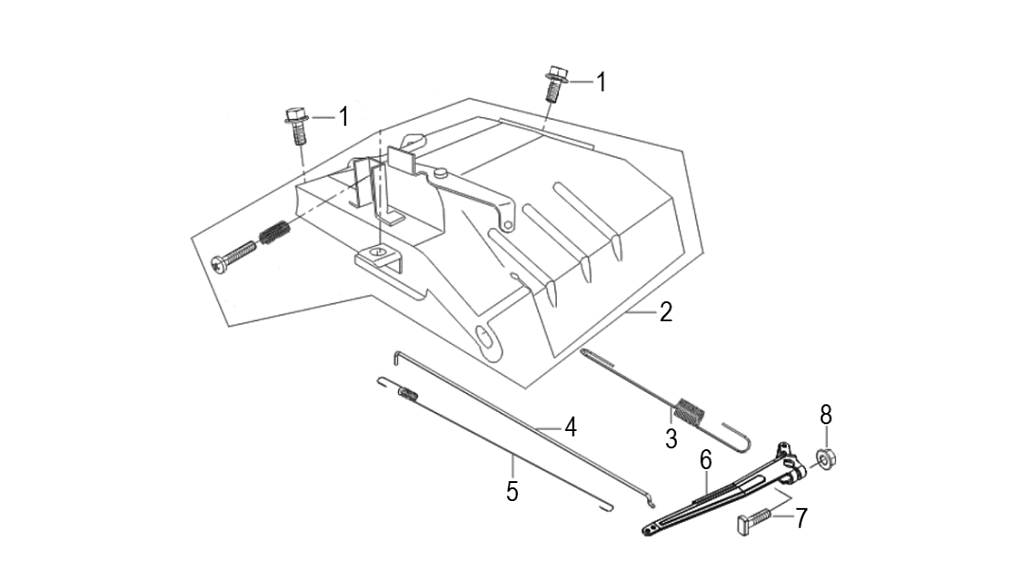 1
1
2
3
4
5
6
7
8