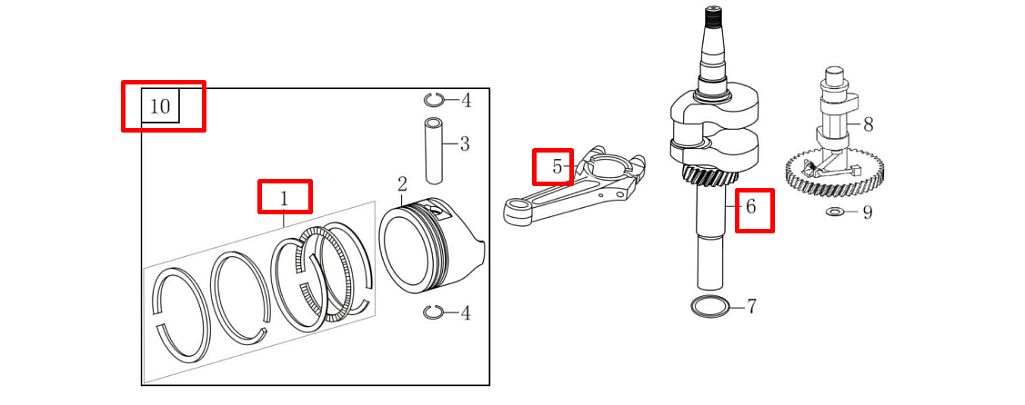 10
4
3
2
1
4
5
6
7
8
9