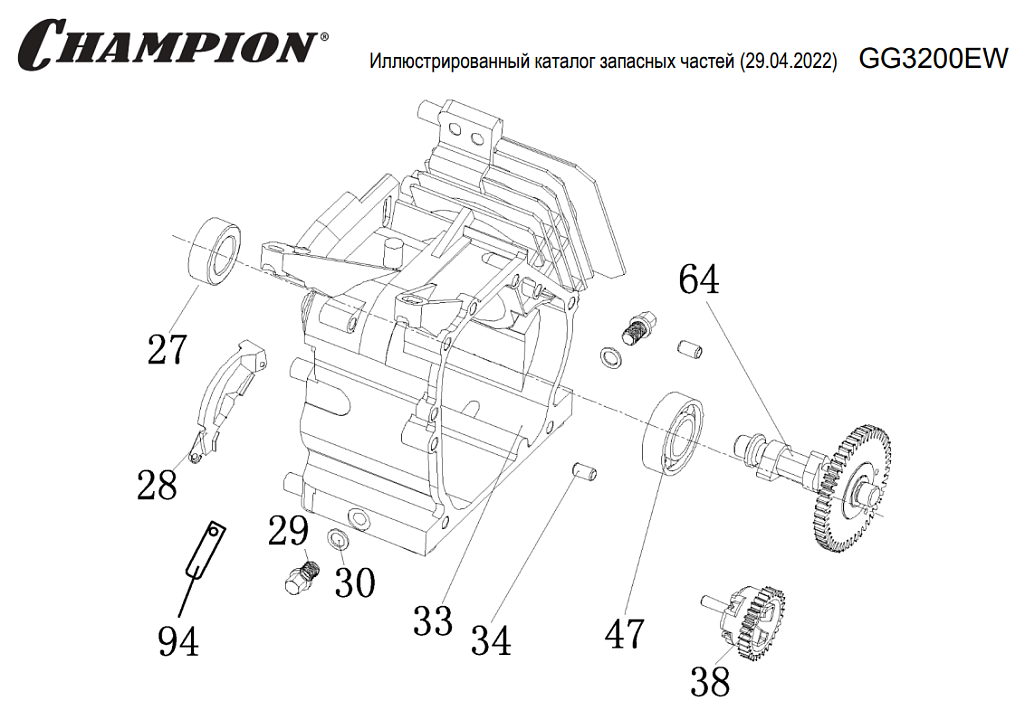 CHAMPION®

Иллюстрированный каталог запасных частей (29.04.2022) GG3200EW

64

27

28

29

30

94

33

34

47

38