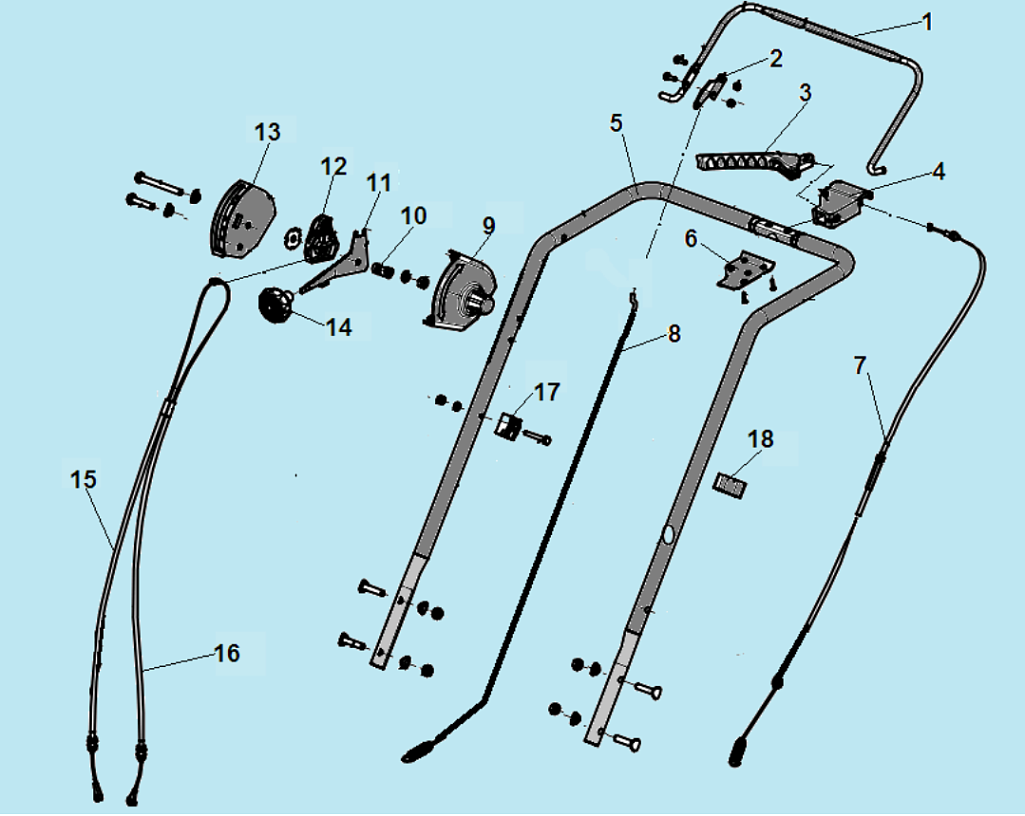 1
2
3
4
5
6
7
8
9
10
11
12
13
14
15
16
17
18