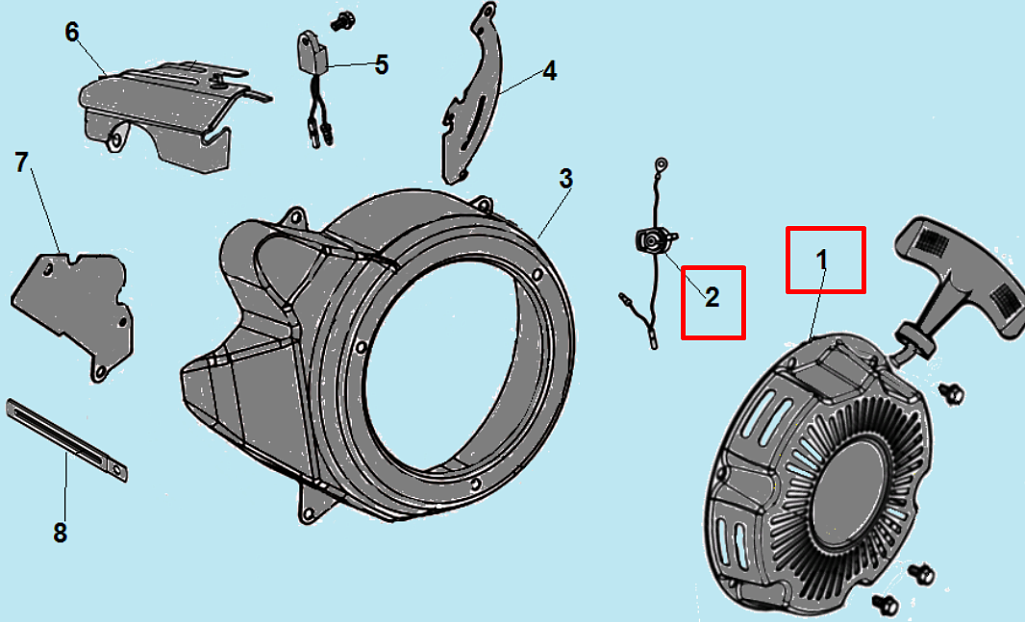 6
5
4
7
3
2
1
8