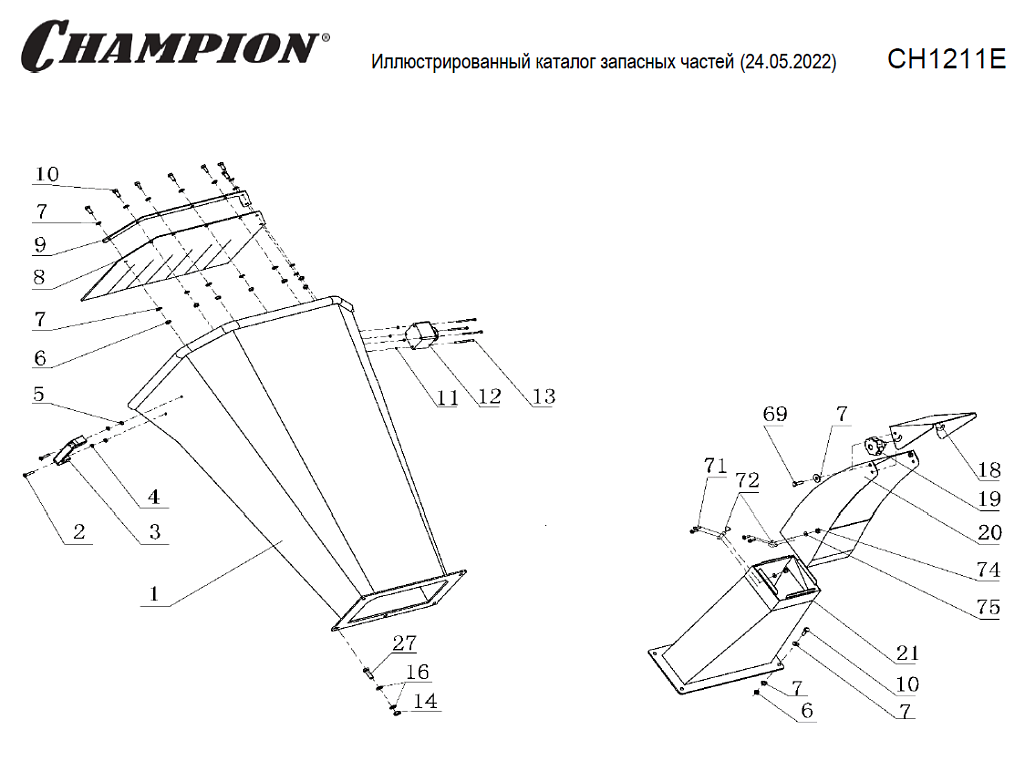 CHAMPION®

Иллюстрированный каталог запасных частей (24.05.2022)

CH1211E

10
7
9
8
7
6
5
4
3
2
1
11
12
13
27
16
14
69
7
18
19
20
71
72
74
75
21
10
7
7
6