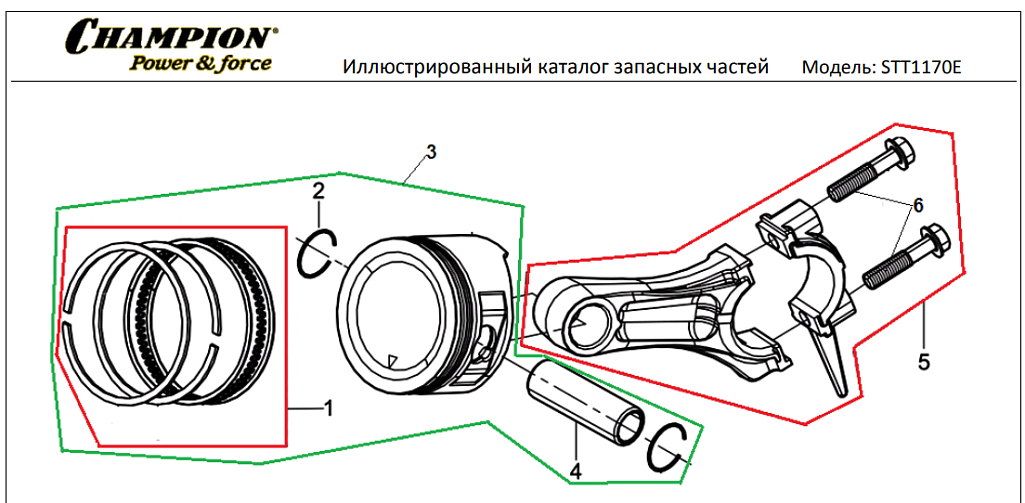 CHAMPION®
Power & force

Иллюстрированный каталог запасных частей

Модель: STT1170E

3
2
6
5
1
4