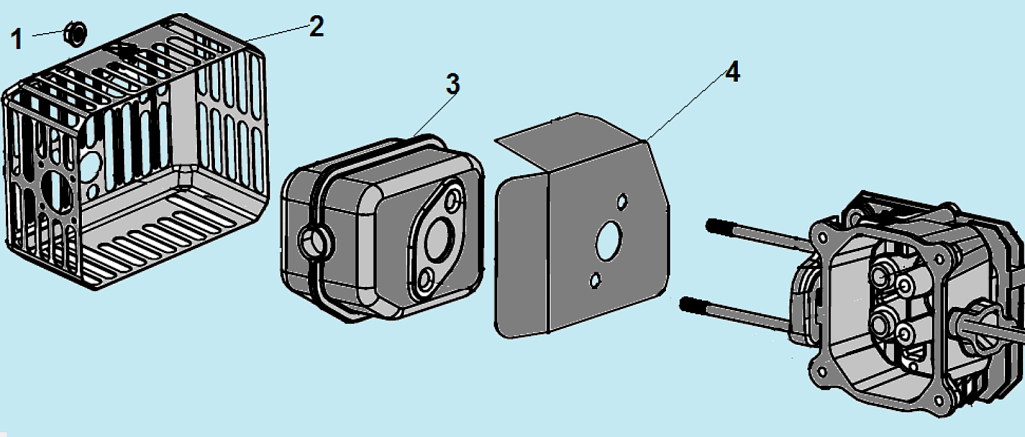 1
2
3
4