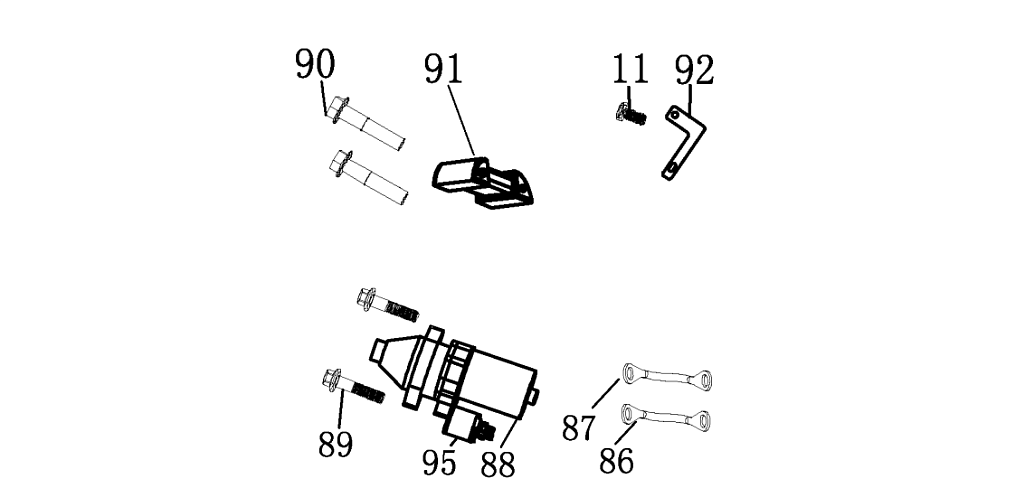 90
91
11
92
89
95
88
87
86