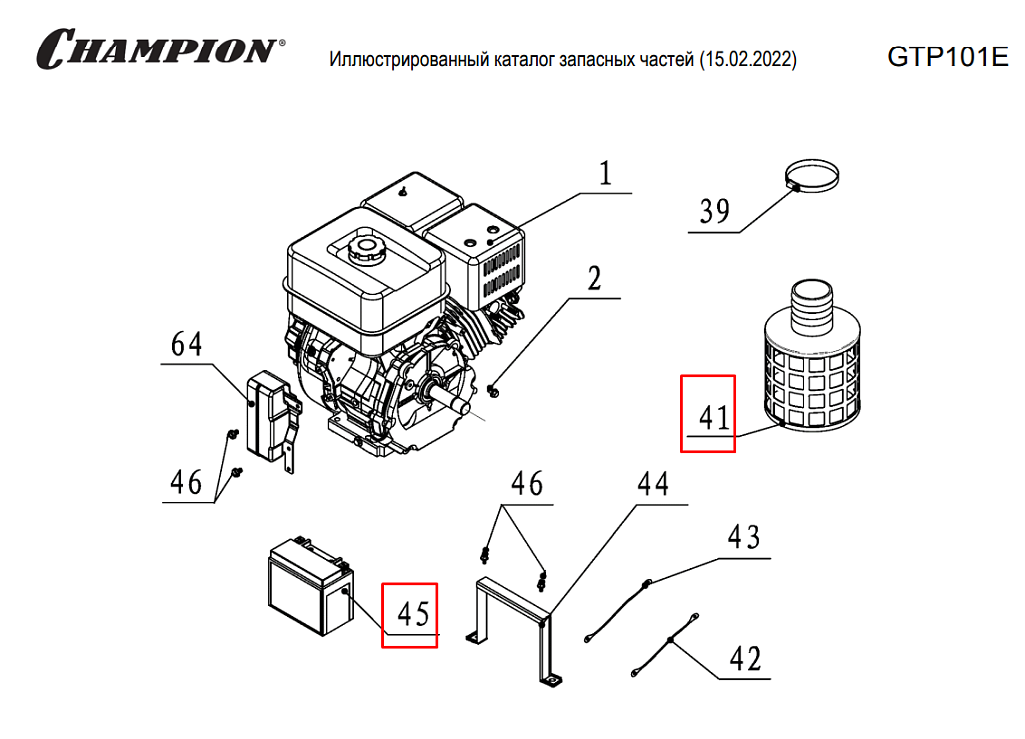 CHAMPION®

Иллюстрированный каталог запасных частей (15.02.2022)

GTP101E

1

39

2

64

41

46

46

44

43

45

42