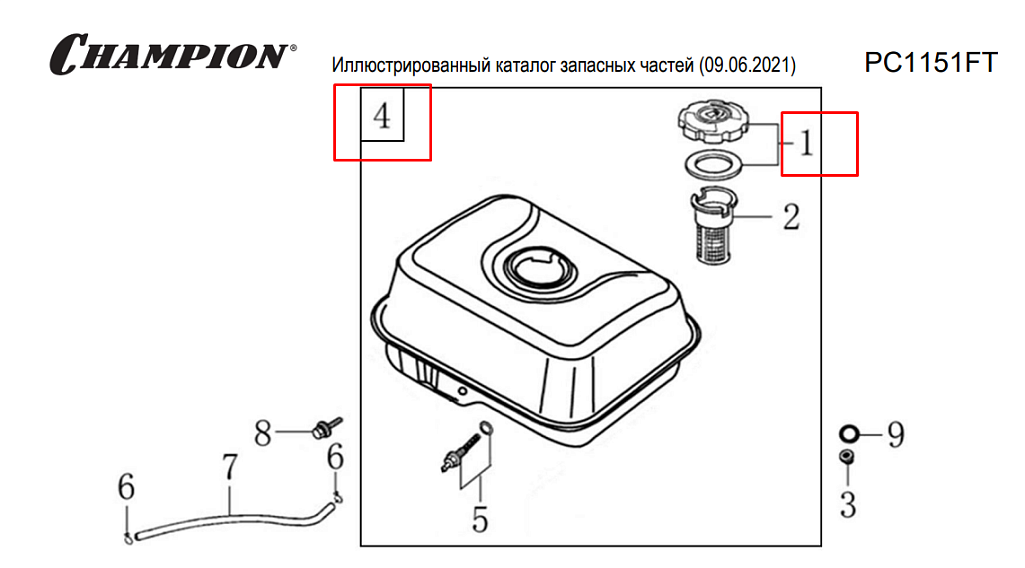 CHAMPION®

Иллюстрированный каталог запасных частей (09.06.2021)

PC1151FT

4

1

2

8

6

7

6

5

9

3