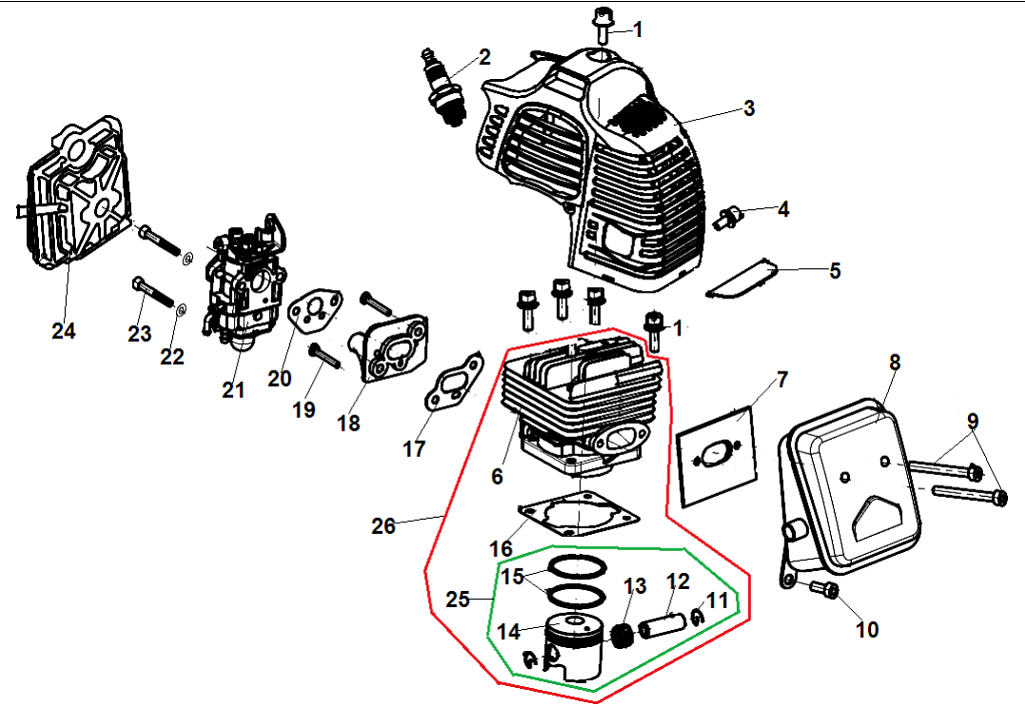 1
2
3
4
5
1
24
23
22
21
20
19
18
17
6
7
8
9
26
16
15
25
14
13
12
11
10