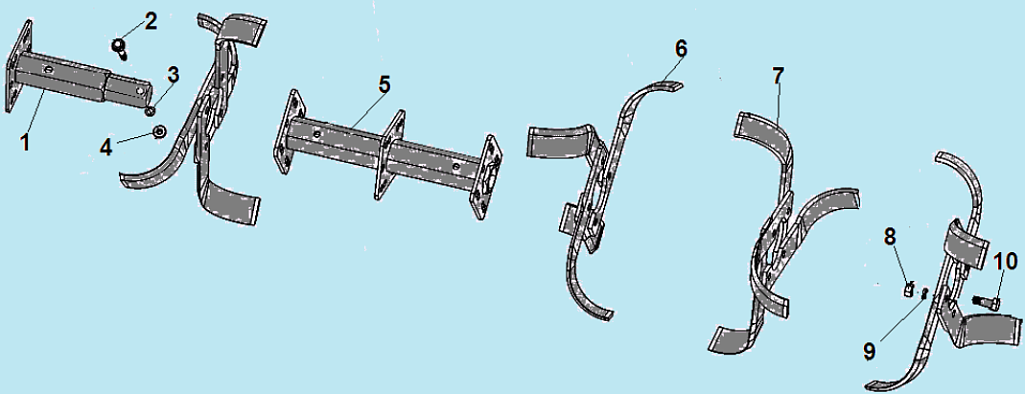 2
3
1
4
5
6
7
8
10
9