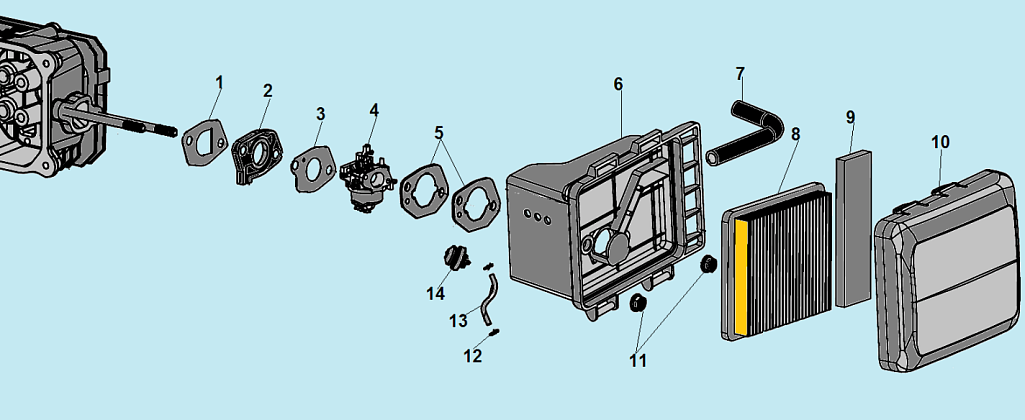 1
2
3
4
5
6
7
8
9
10
14
13
12
11