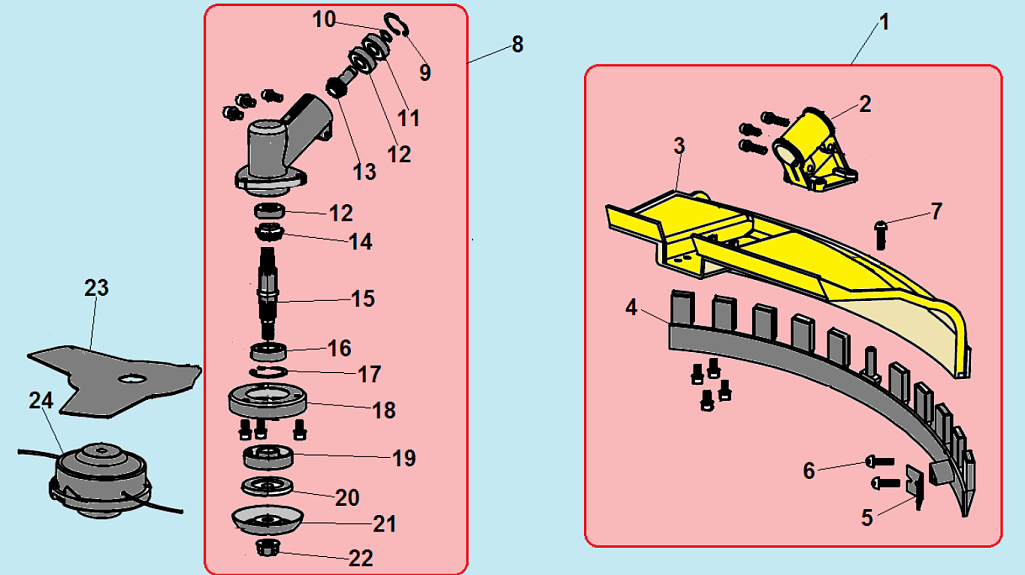 10
9
8
11
12
13
12
14
15
16
17
18
19
20
21
22
23
24
1
2
3
7
4
6
5