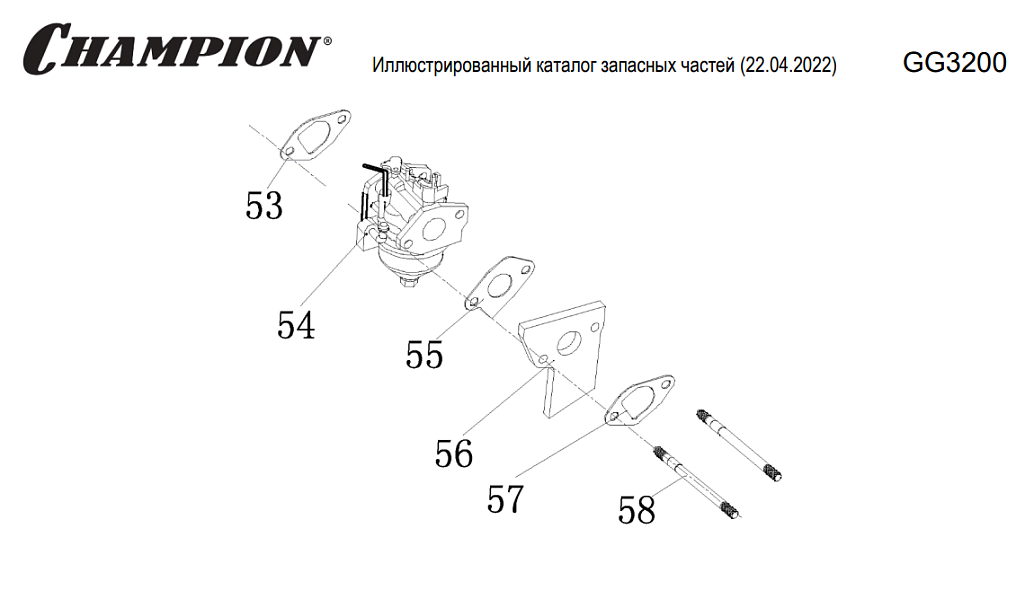 CHAMPION®

Иллюстрированный каталог запасных частей (22.04.2022)

GG3200

53

54

55

56

57

58