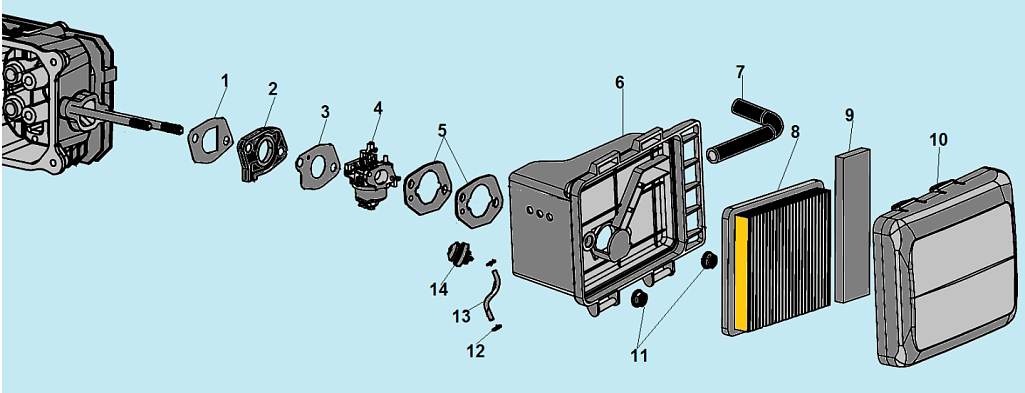 1
2
3
4
5
6
7
8
9
10
14
13
12
11