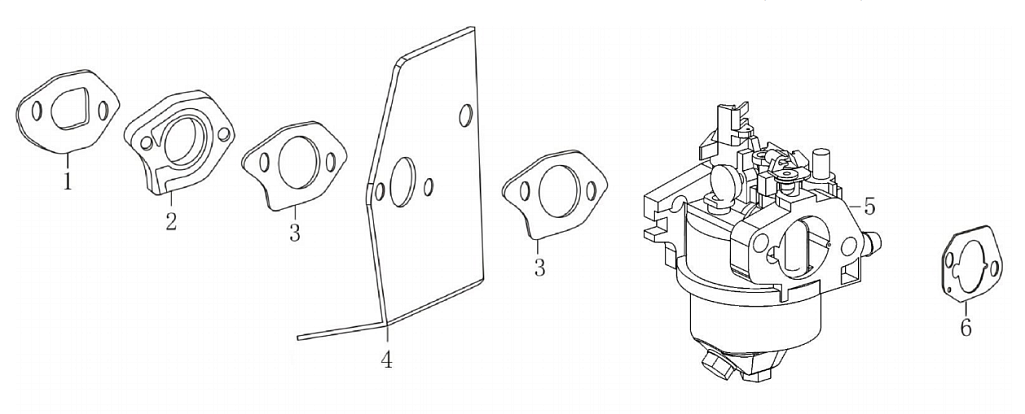 1
2
3
4
3
5
6