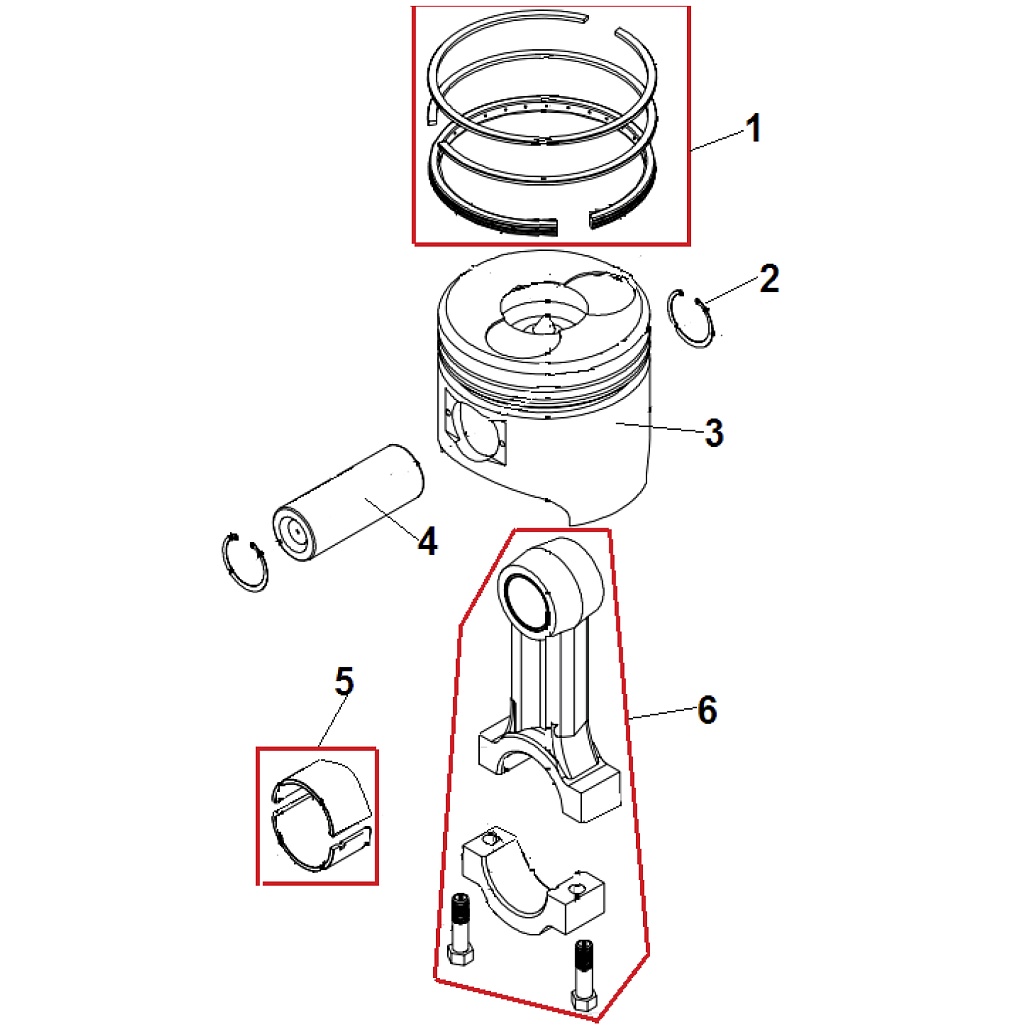 1
2
3
4
5
6