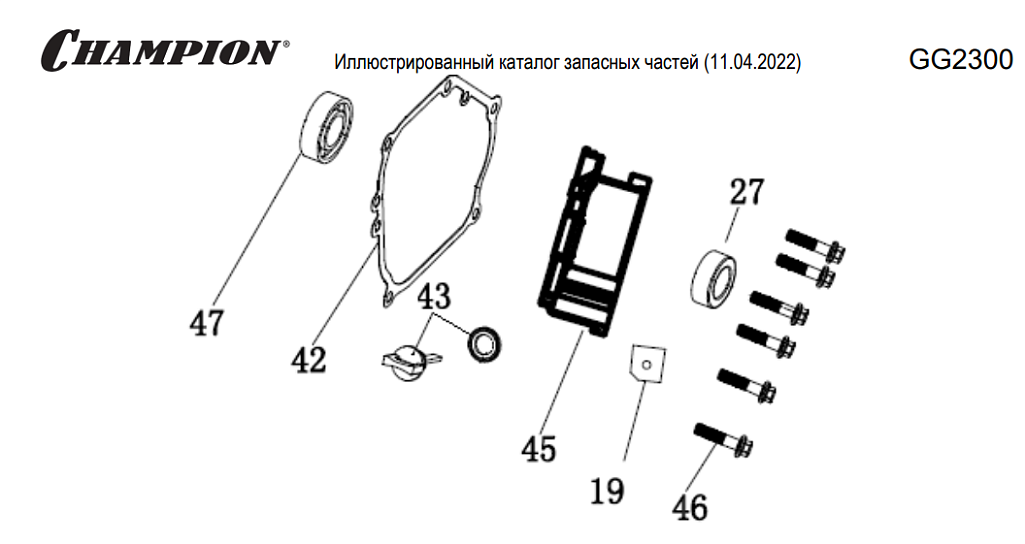 CHAMPION®

Иллюстрированный каталог запасных частей (11.04.2022)

GG2300

47

42

43

45

27

19

46