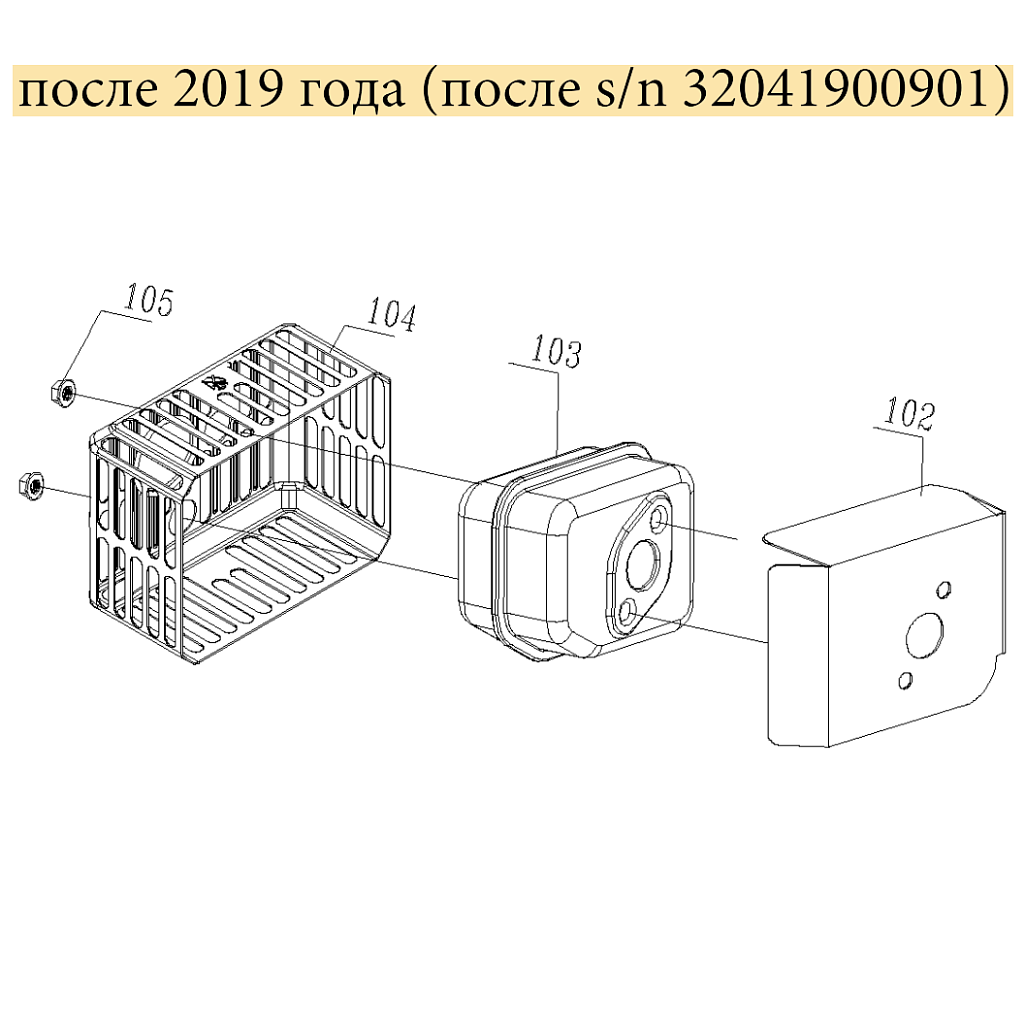 после 2019 года (после s/n 32041900901)

105

104

103

102