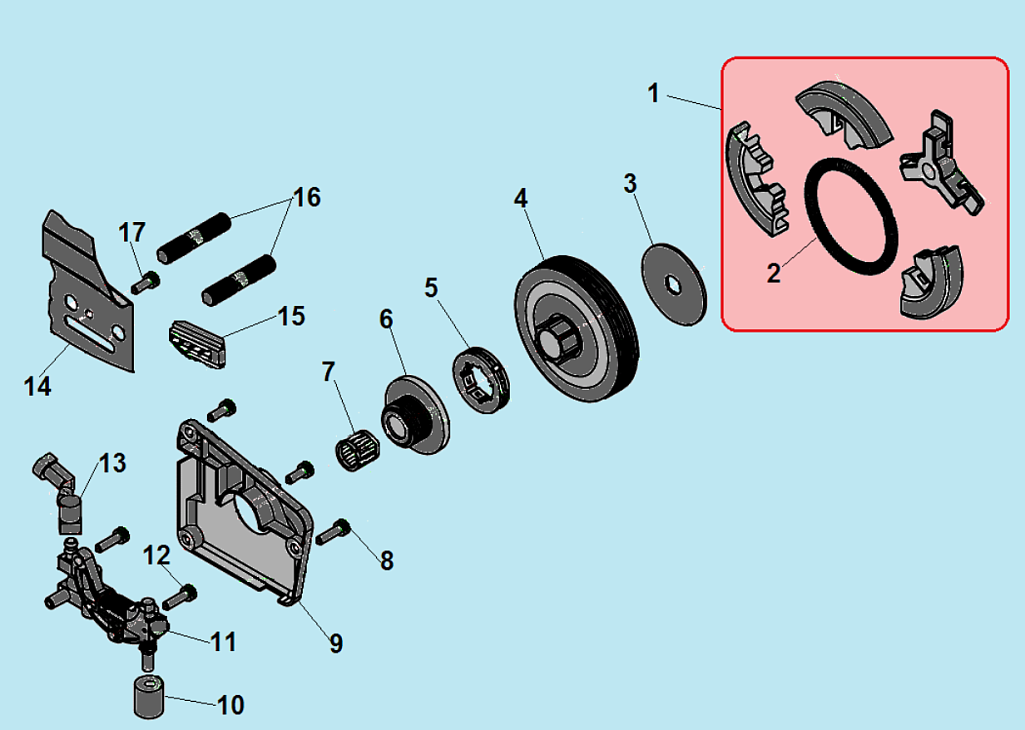 1
2
3
4
5
6
7
8
9
10
11
12
13
14
15
16
17