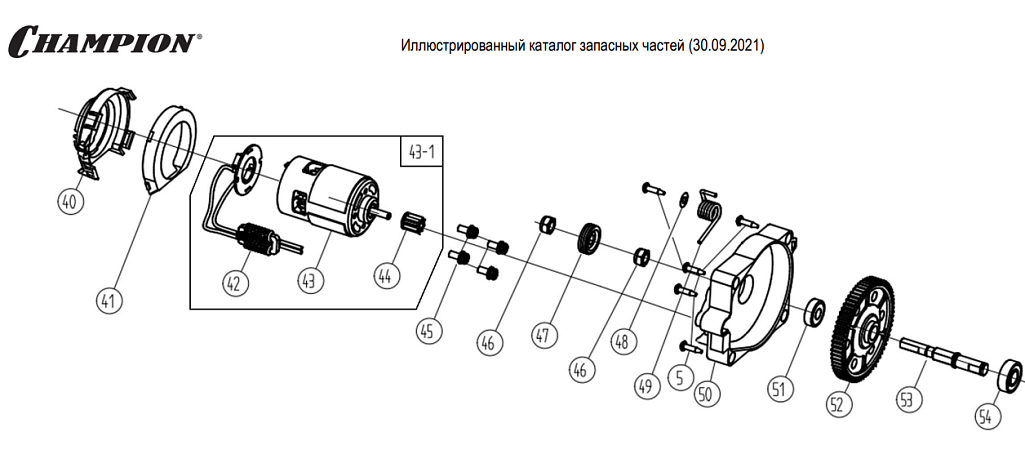 CHAMPION®

Иллюстрированный каталог запасных частей (30.09.2021)

43-1

40
41
42
43
44
45
46
47
46
48
49
5
50
51
52
53
54