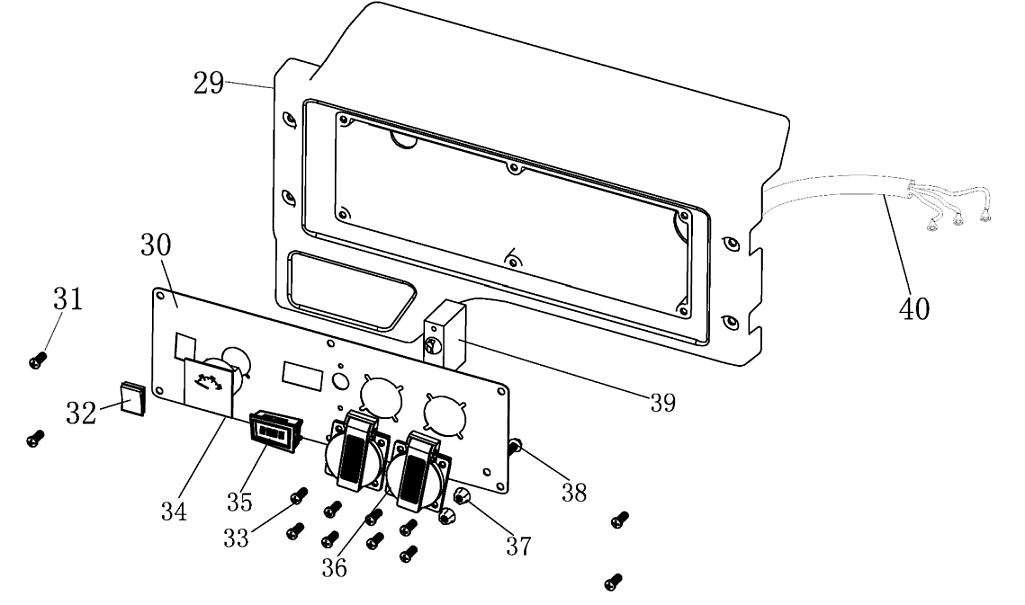 29
30
31
32
34
35
33
36
37
38
39
40