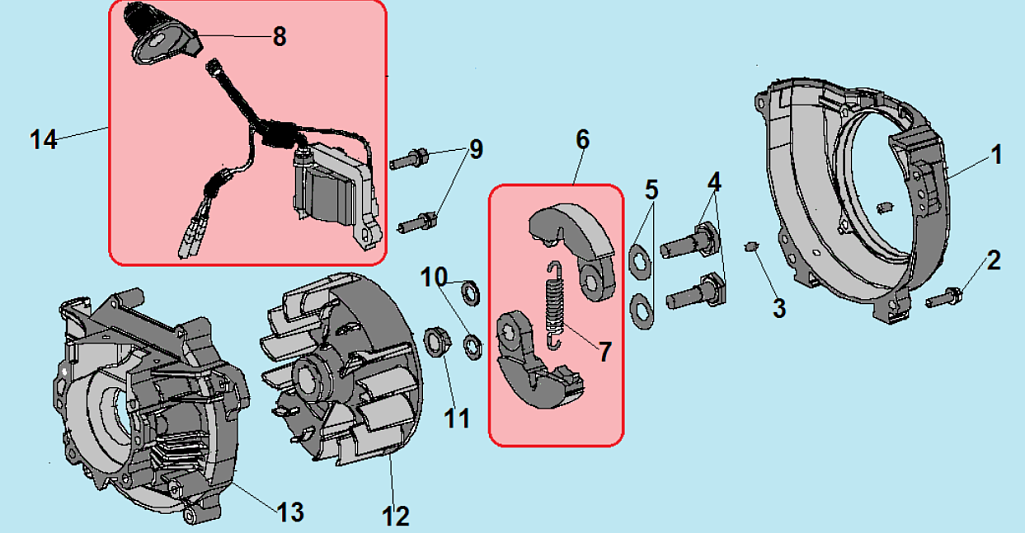 8
14
9
6
5
4
1
2
3
10
7
11
13
12