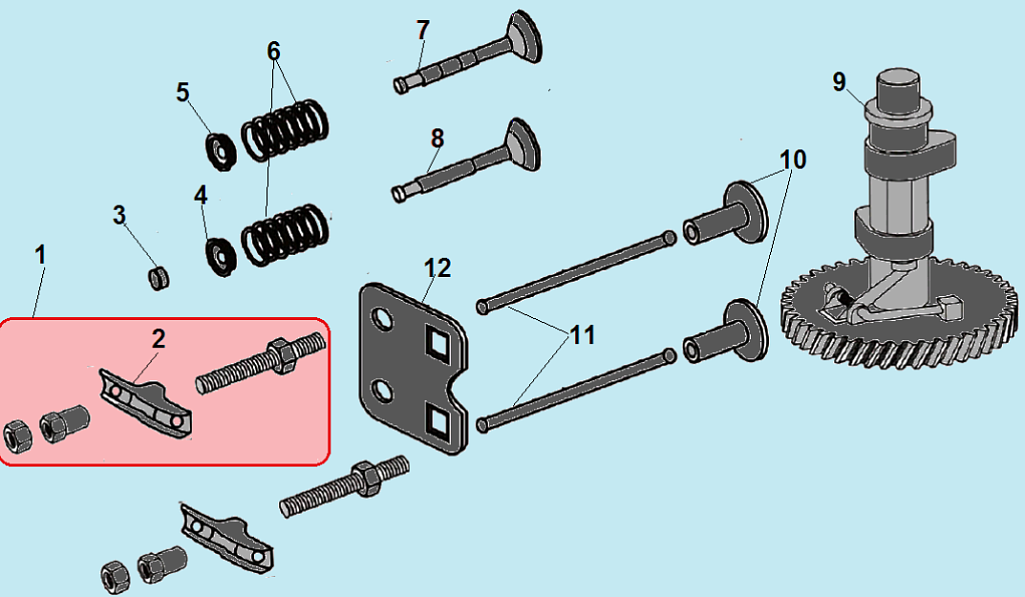 7
6
5
9
8
10
4
3
1
12
2
11