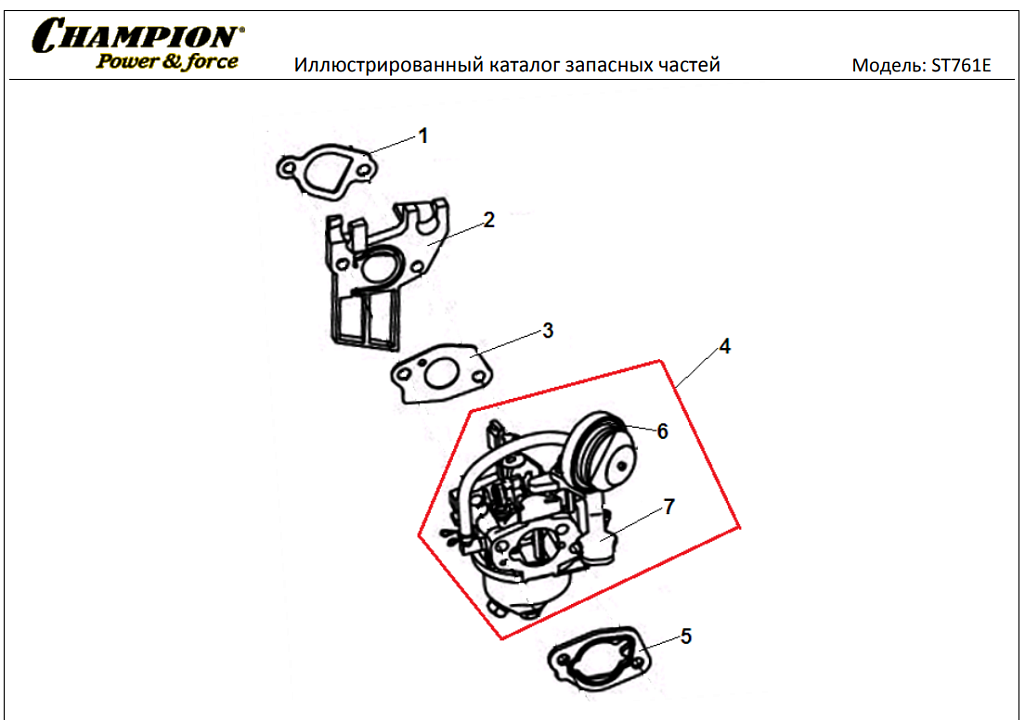 CHAMPION®
Power & force

Иллюстрированный каталог запасных частей

Модель: ST761E

1
2
3
4
6
7
5